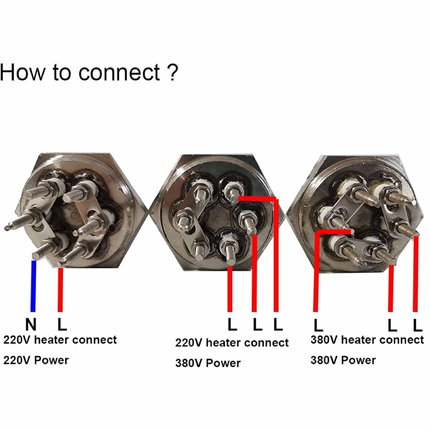 How to connect ?

N L
220V heater connect
220V Power

L L L
220V heater connect
380V Power

L L L
380V heater connect
380V Power