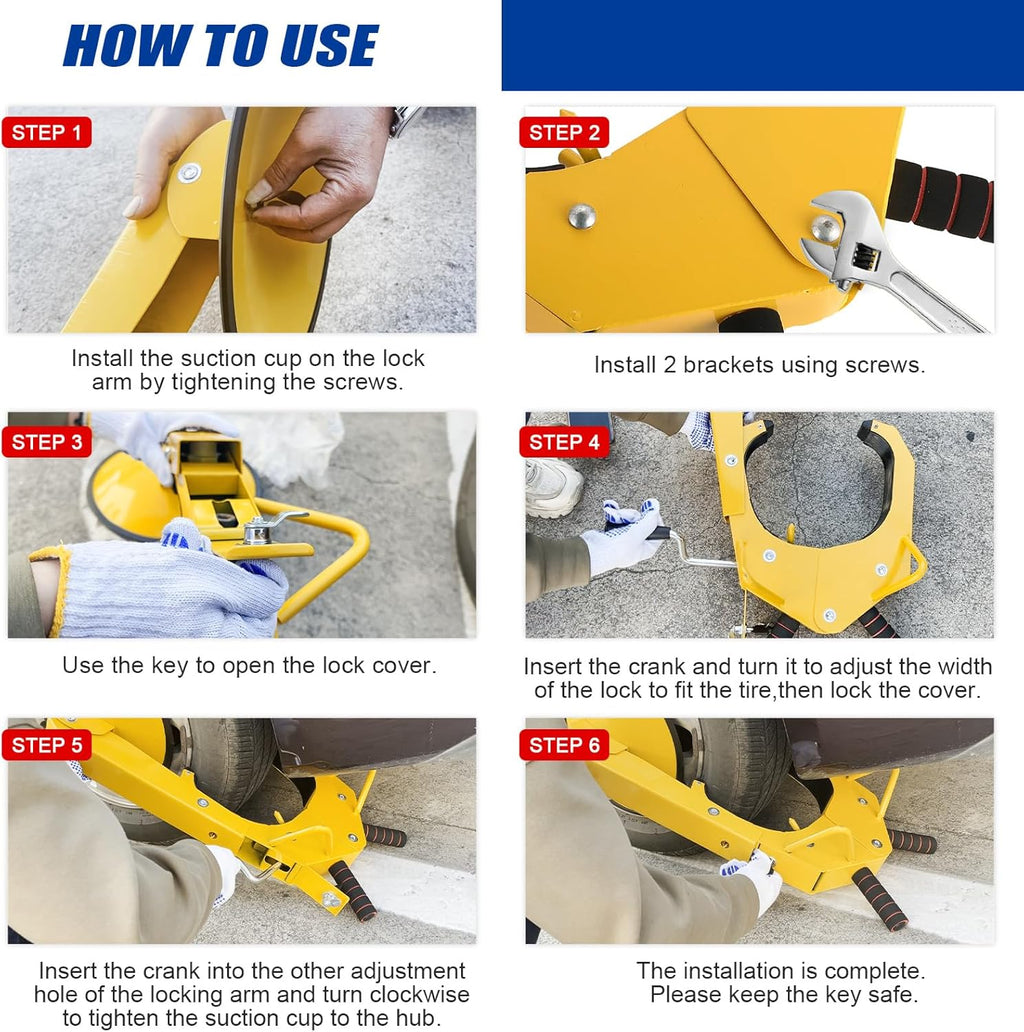 HOW TO USE

STEP 1

Install the suction cup on the lock arm by tightening the screws.

STEP 2

Install 2 brackets using screws.

STEP 3

Use the key to open the lock cover.

STEP 4

Insert the crank and turn it to adjust the width of the lock to fit the tire,then lock the cover.

STEP 5

Insert the crank into the other adjustment hole of the locking arm and turn clockwise to tighten the suction cup to the hub.

STEP 6

The installation is complete. Please keep the key safe.