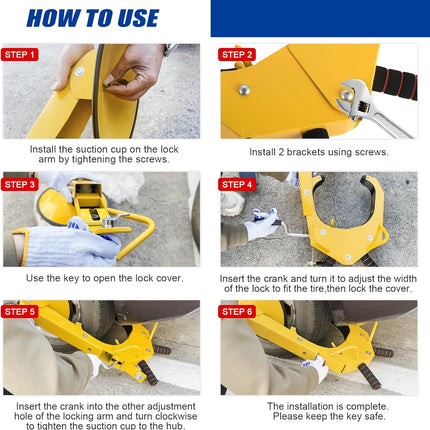 HOW TO USE

STEP 1

Install the suction cup on the lock arm by tightening the screws.

STEP 2

Install 2 brackets using screws.

STEP 3

Use the key to open the lock cover.

STEP 4

Insert the crank and turn it to adjust the width of the lock to fit the tire,then lock the cover.

STEP 5

Insert the crank into the other adjustment hole of the locking arm and turn clockwise to tighten the suction cup to the hub.

STEP 6

The installation is complete. Please keep the key safe.