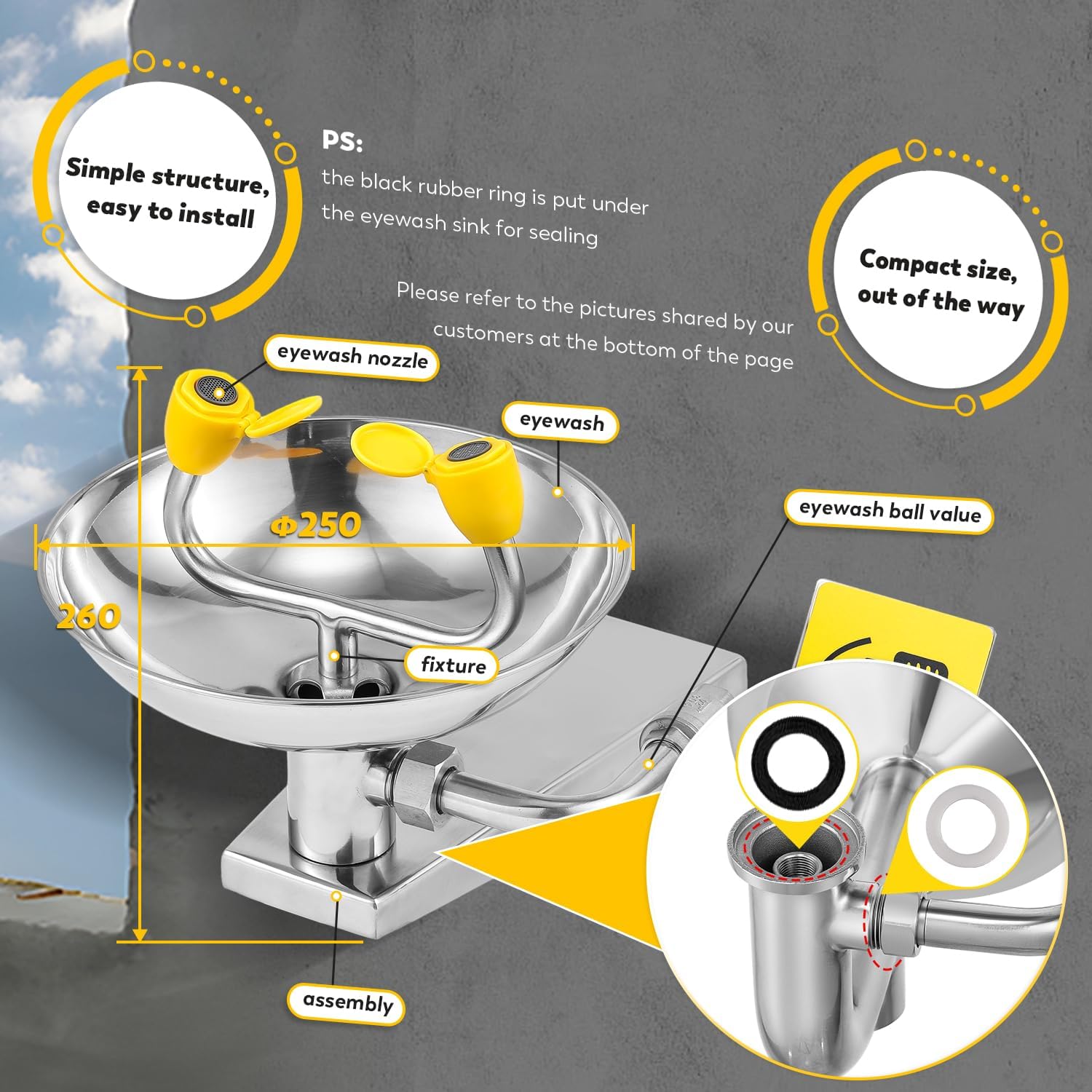 Simple structure, easy to install

PS:
the black rubber ring is put under the eyewash sink for sealing

Please refer to the pictures shared by our customers at the bottom of the page

Compact size, out of the way

eyewash nozzle

eyewash

Φ250

260

eyewash ball value

fixture

assembly