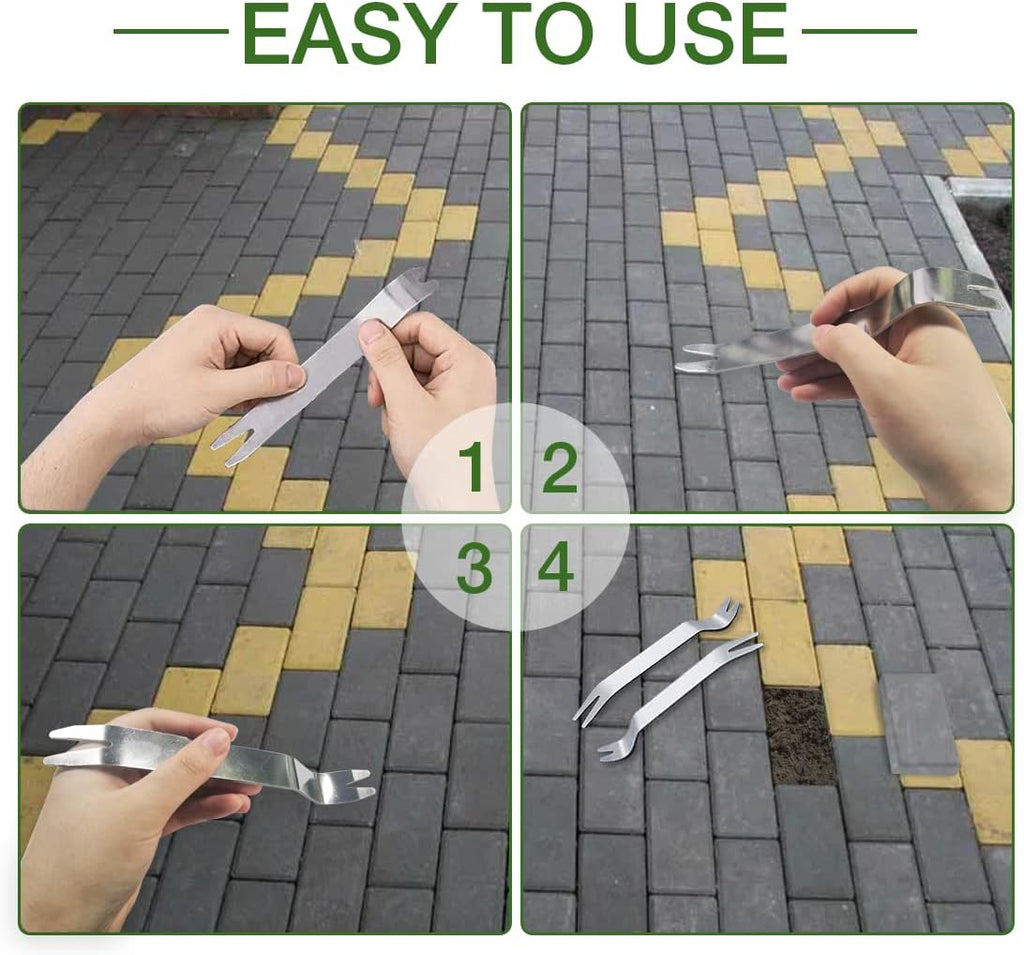 EASY TO USE

1 2
3 4