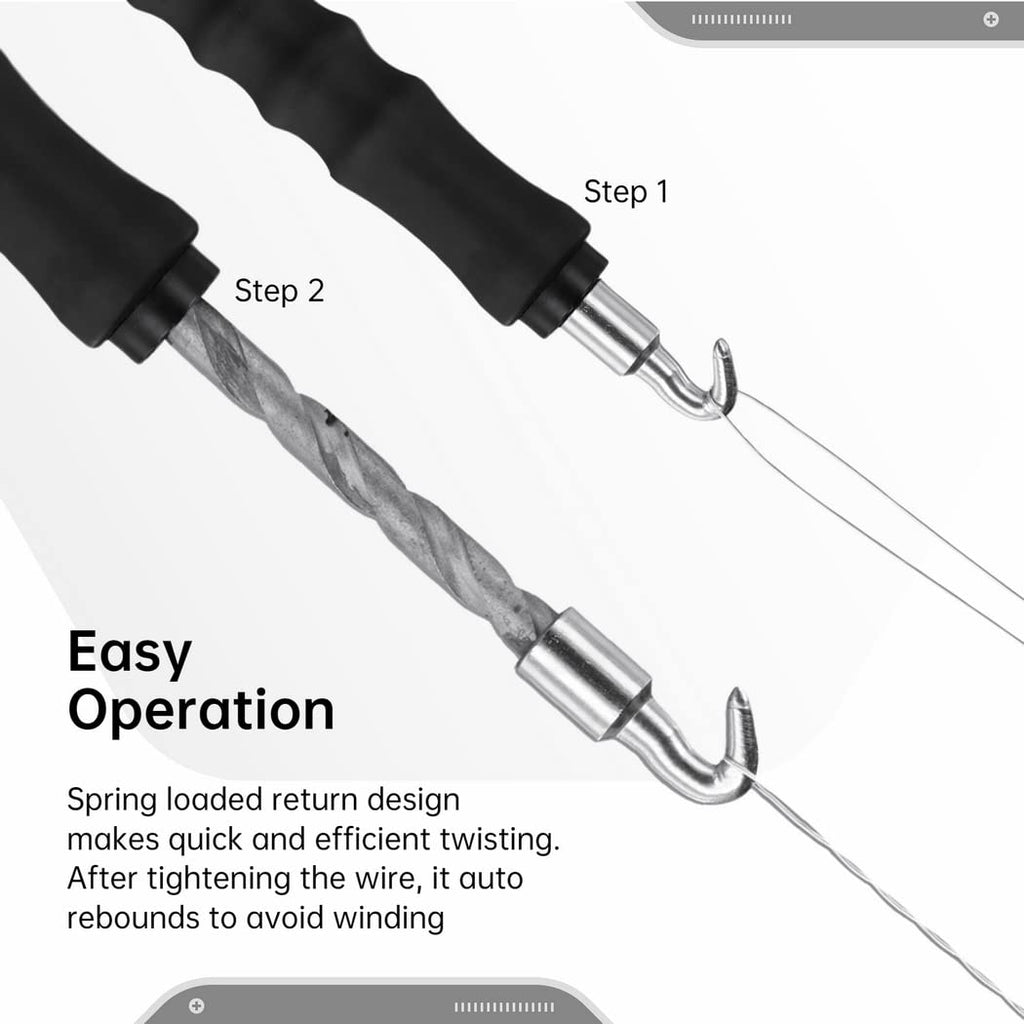 Step 1

Step 2

Easy Operation

Spring loaded return design makes quick and efficient twisting. After tightening the wire, it auto rebounds to avoid winding